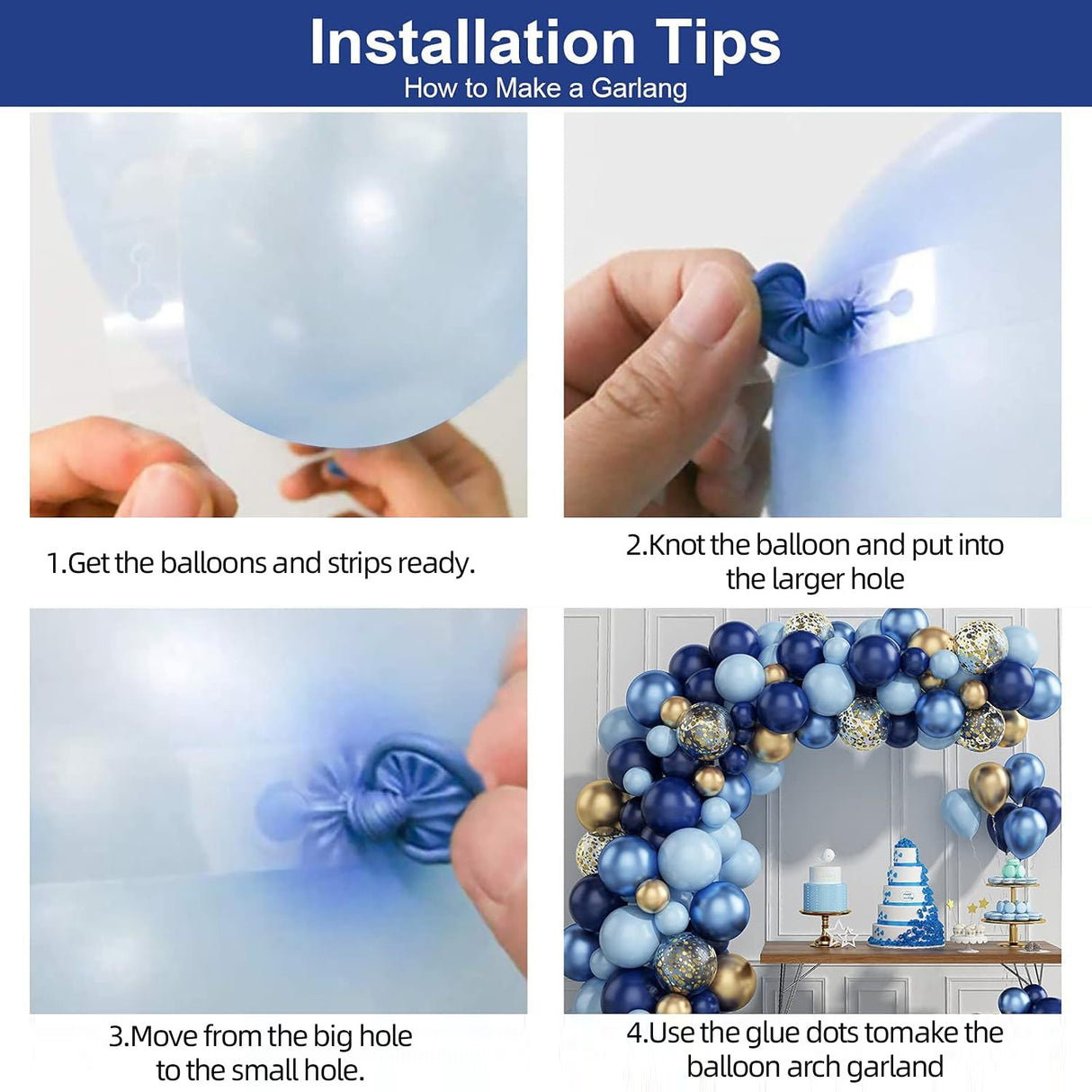 Installation Tips
How to Make a Garlang

1.Get the balloons and strips ready.

2.Knot the balloon and put into the larger hole

3.Move from the big hole to the small hole.

4.Use the glue dots tomake the balloon arch garland