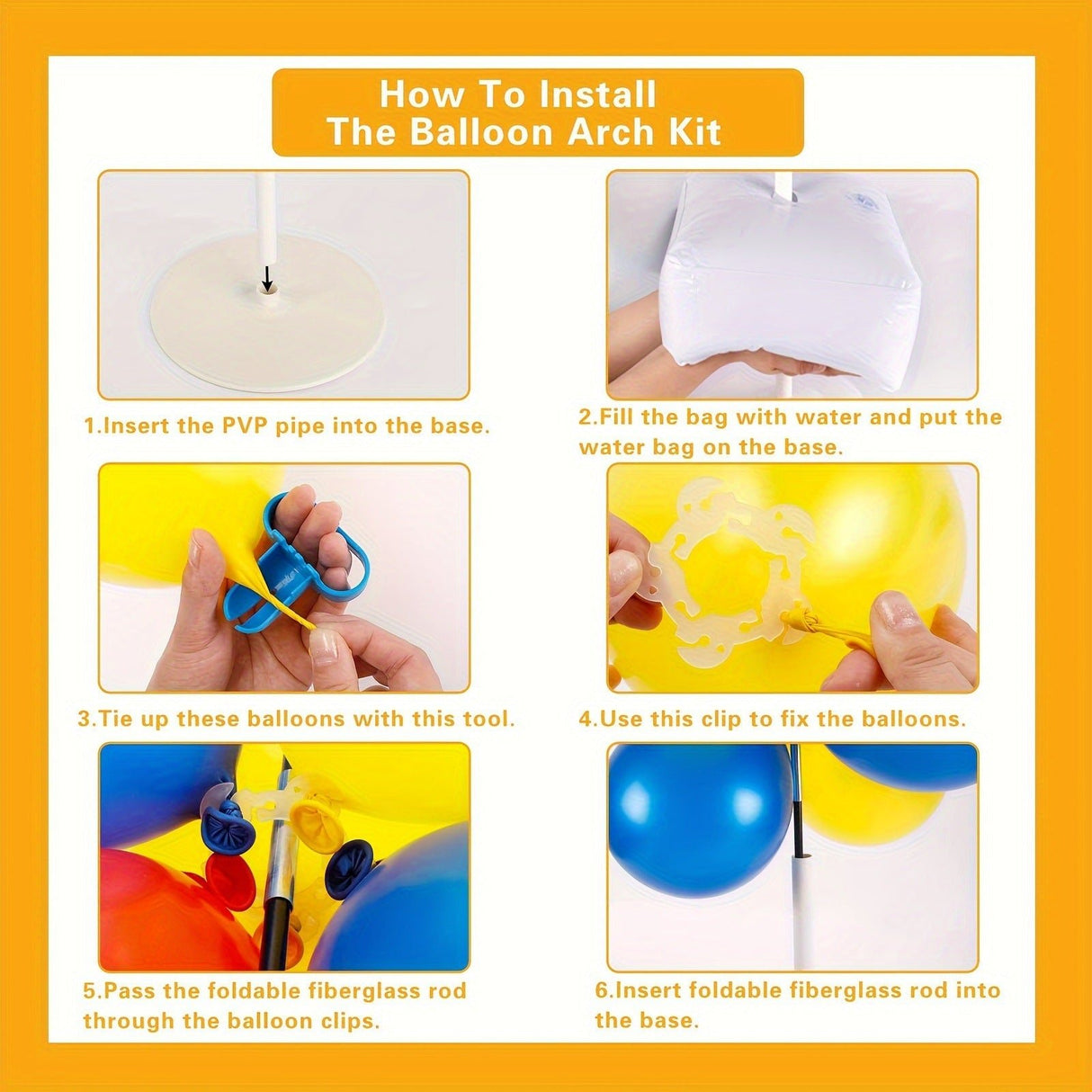 How To Install
The Balloon Arch Kit

1.Insert the PVP pipe into the base.

2.Fill the bag with water and put the water bag on the base.

3.Tie up these balloons with this tool.

4.Use this clip to fix the balloons.

5.Pass the foldable fiberglass rod through the balloon clips.

6.Insert foldable fiberglass rod into the base.